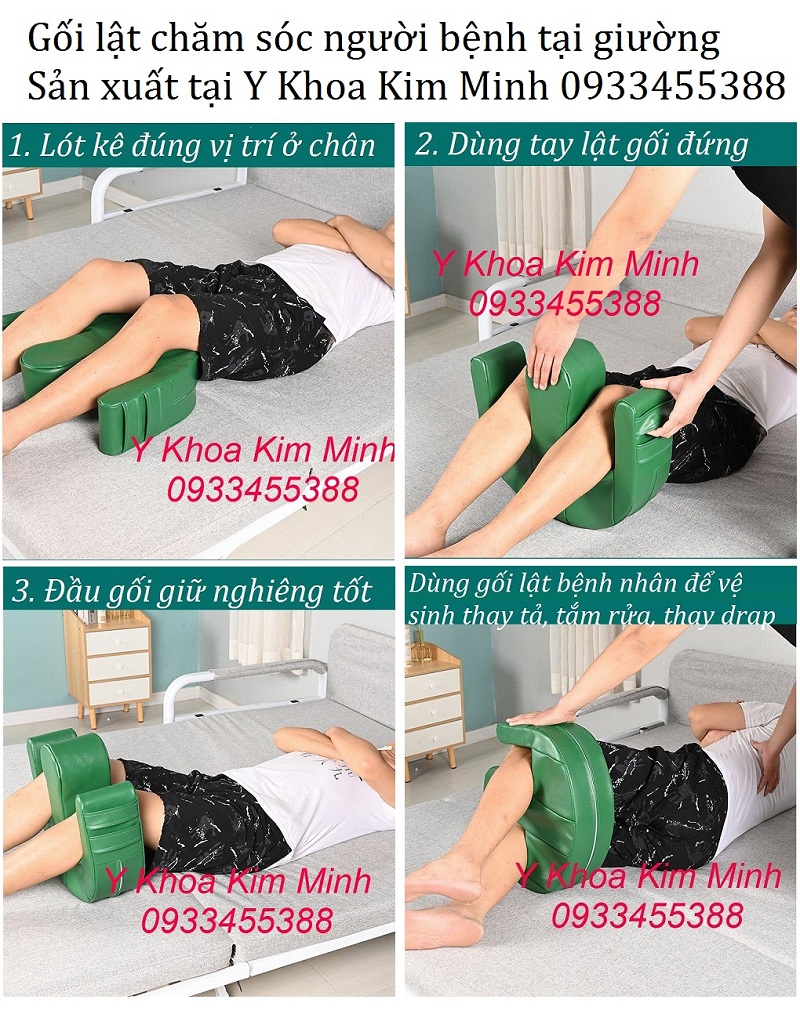 Gối lật chăm sóc người bệnh tại giường
Sản xuất tại Y Khoa Kim Minh 0933455388

1. Lót kê đúng vị trí ở chân

Y Khoa Kim Minh
0933455388

2. Dùng tay lật gối đứng

Y Khoa Kim Minh
0933455388

3. Đầu gối giữ nghiêng tốt

Y Khoa Kim Minh
0933455388

Dùng gối lật bệnh nhân để vệ sinh thay tả, tắm rửa, thay drap

Y Khoa Kim Minh
0933455388