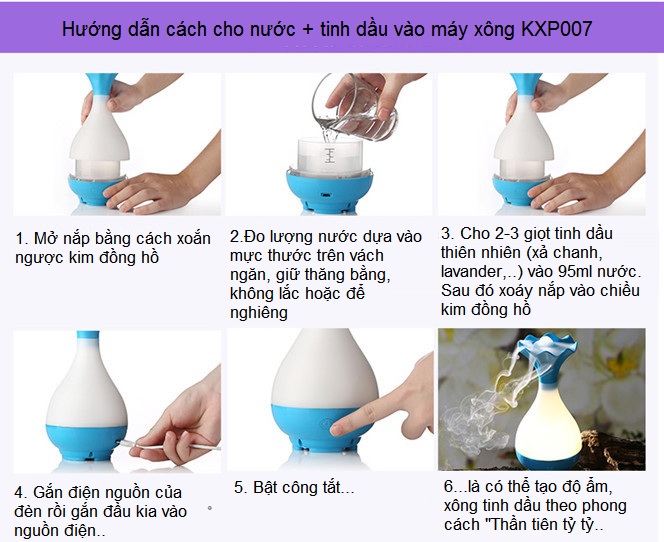 Hướng dẫn cách cho nước + tinh dầu vào máy xông KXP007

1. Mở nắp bằng cách xoắn ngược kim đồng hồ

2.Đo lượng nước dựa vào mực thước trên vách ngăn, giữ thăng bằng, không lắc hoặc để nghiêng

3. Cho 2-3 giọt tinh dầu thiên nhiên (xả chanh, lavander,..) vào 95ml nước. Sau đó xoáy nắp vào chiều kim đồng hồ

4. Gắn điện nguồn của đèn rồi gắn đầu kia vào nguồn điện..

5. Bật công tắt...

6...là có thể tạo độ ẩm, xông tinh dầu theo phong cách "Thần tiên tỷ tỷ..