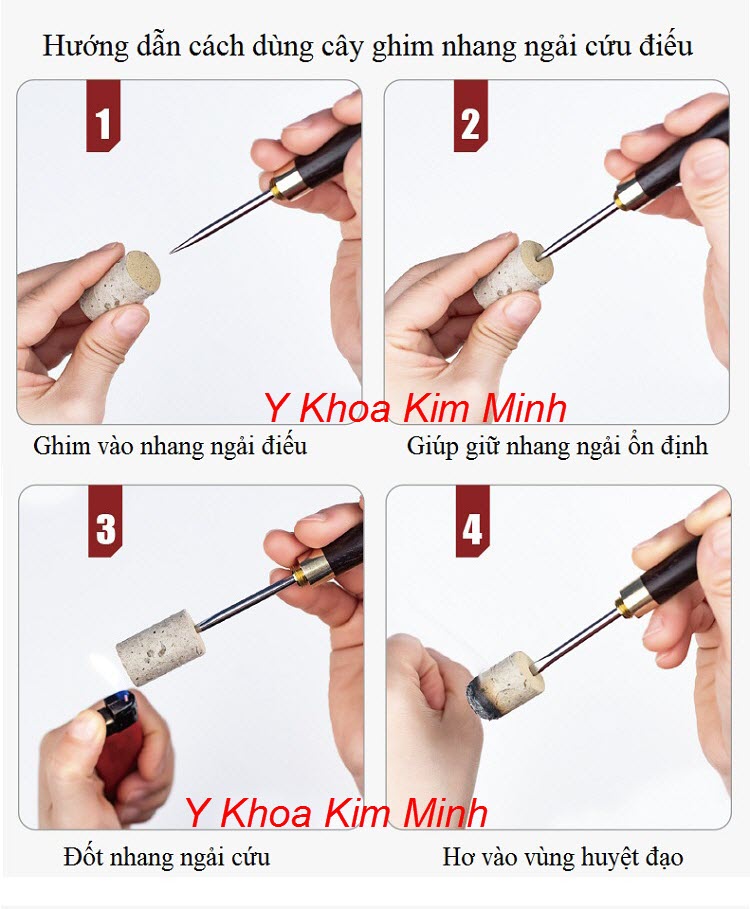 Hướng dẫn cách dùng cây ghim nhang ngải cứu điếu

1

2

Y Khoa Kim Minh

Ghim vào nhang ngải điếu

Giúp giữ nhang ngải ổn định

3

4

Y Khoa Kim Minh

Đốt nhang ngải cứu

Hơ vào vùng huyệt đạo