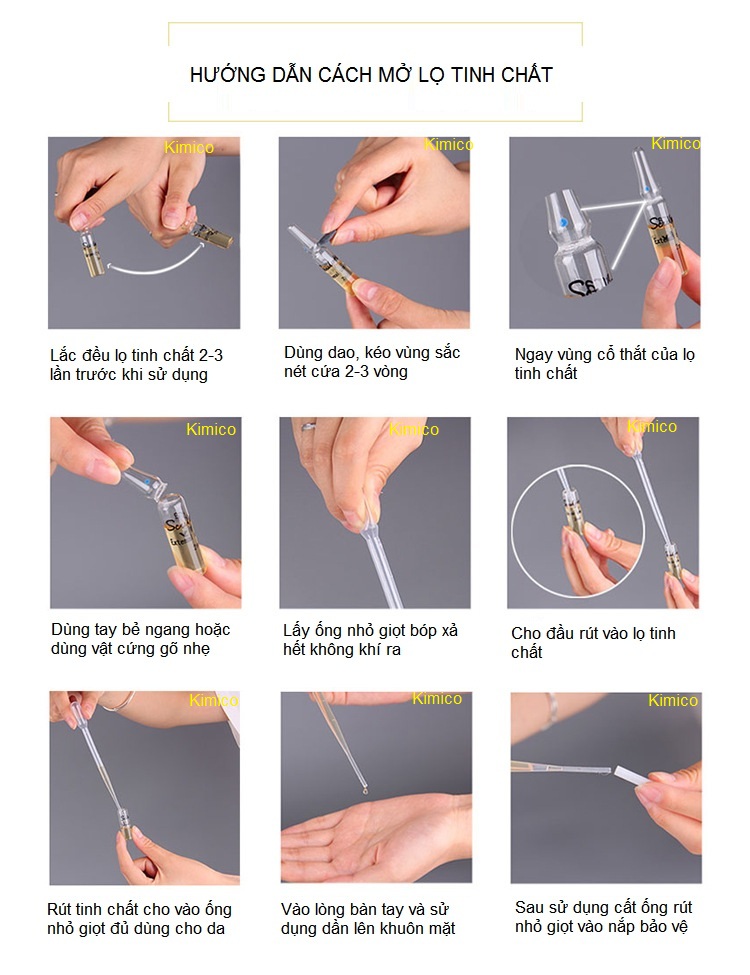 HƯỚNG DẪN CÁCH MỞ LỌ TINH CHẤT

Kimico

Lắc đều lọ tinh chất 2-3 lần trước khi sử dụng

Kimico

Dùng dao, kéo vùng sắc nét cứa 2-3 vòng

Kimico

Ngay vùng cổ thắt của lọ tinh chất

Kimico

Dùng tay bẻ ngang hoặc dùng vật cứng gõ nhẹ

Kimico

Lấy ống nhỏ giọt bóp xả hết không khí ra

Kimico

Cho đầu rút vào lọ tinh chất

Kimico

Rút tinh chất cho vào ống nhỏ giọt đủ dùng cho da

Kimico

Vào lòng bàn tay và sử dụng dần lên khuôn mặt

Kimico

Sau sử dụng cất ống rút nhỏ giọt vào nắp bảo vệ