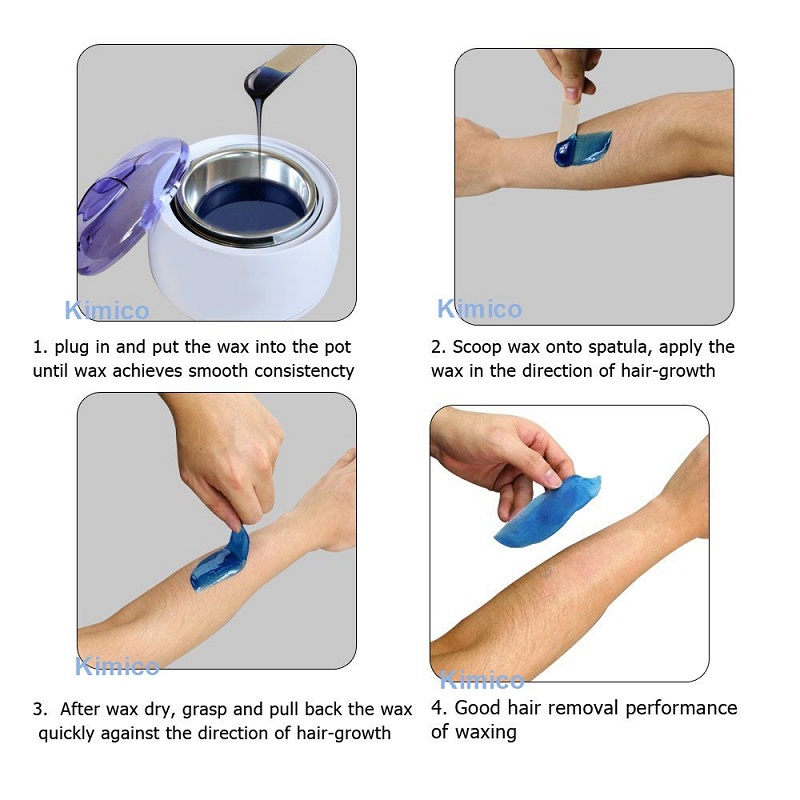 Kimico

1. plug in and put the wax into the pot until wax achieves smooth consistencty

Kimico

2. Scoop wax onto spatula, apply the wax in the direction of hair-growth

Kimico

3. After wax dry, grasp and pull back the wax quickly against the direction of hair-growth

Kimico

4. Good hair removal performance of waxing