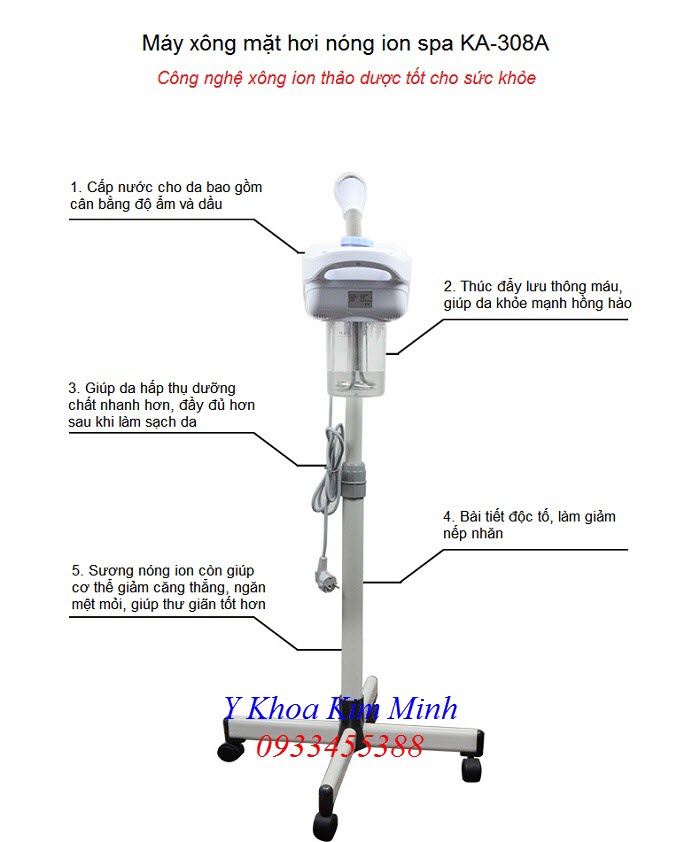 Máy xông mặt hơi nóng ion spa KA-308A

Công nghệ xông ion thảo dược tốt cho sức khỏe

1. Cấp nước cho da bao gồm cân bằng độ ẩm và dầu

2. Thúc đẩy lưu thông máu, giúp da khỏe mạnh hồng hào

3. Giúp da hấp thụ dưỡng chất nhanh hơn, đầy đủ hơn sau khi làm sạch da

4. Bài tiết độc tố, làm giảm nếp nhăn

5. Sương nóng ion còn giúp cơ thể giảm căng thẳng, ngăn mệt mỏi, giúp thư giãn tốt hơn

Y Khoa Kim Minh
0933455388