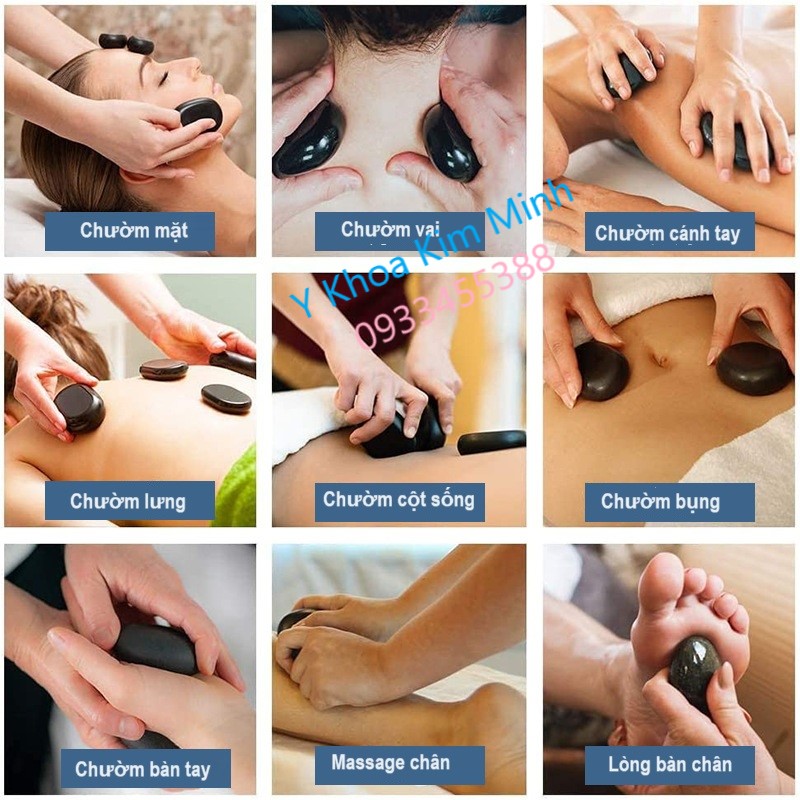 Chườm mặt

Chườm vai

Chườm cánh tay

Y Khoa Kim Minh
0933455388

Chườm lưng

Chườm cột sống

Chườm bụng

Chườm bàn tay

Massage chân

Lòng bàn chân