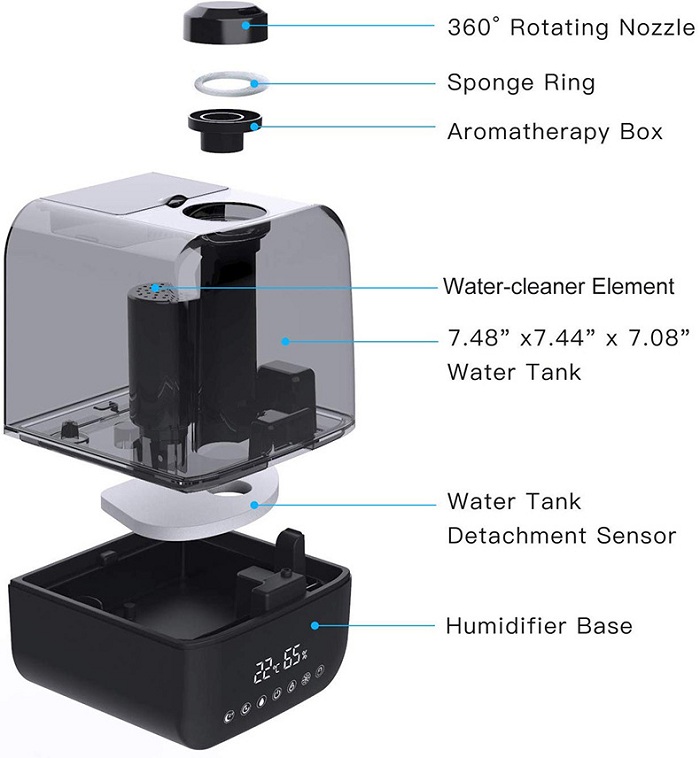 360° Rotating Nozzle

Sponge Ring

Aromatherapy Box

Water-cleaner Element

7.48” x7.44” x 7.08” Water Tank

Water Tank Detachment Sensor

Humidifier Base

22℃ 65%