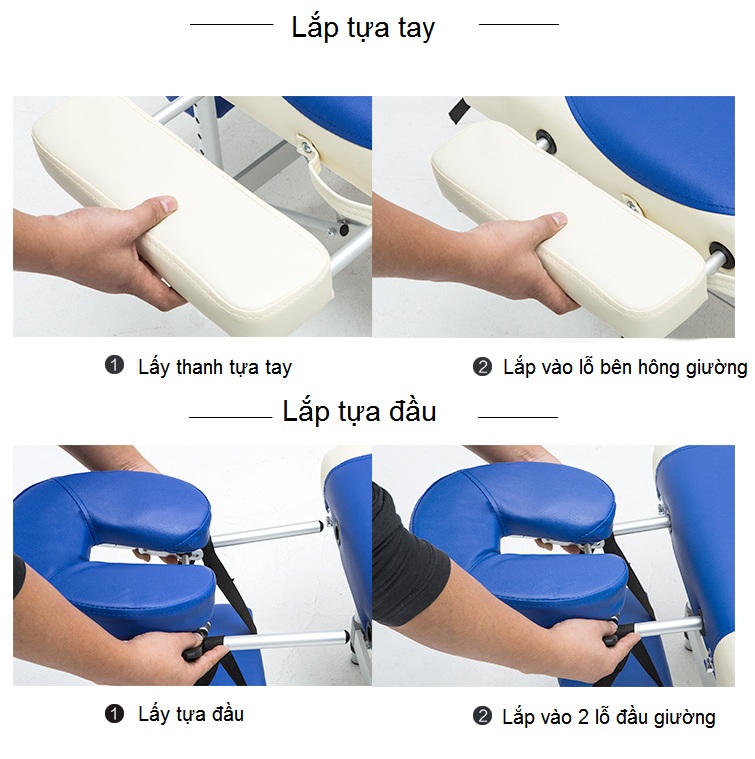 Lắp tựa tay

❶ Lấy thanh tựa tay

❷ Lắp vào lỗ bên hông giường

Lắp tựa đầu

❶ Lấy tựa đầu

❷ Lắp vào 2 lỗ đầu giường