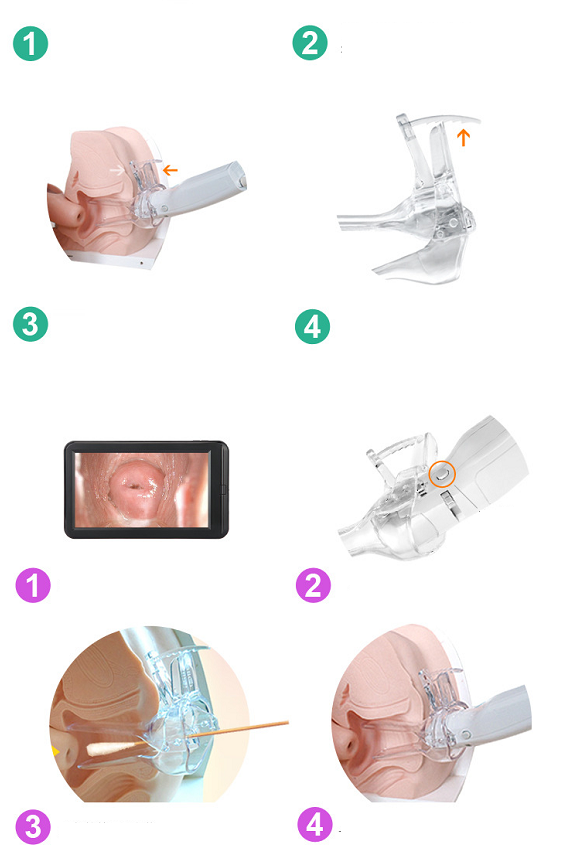 1

2

3

4

1

2

3

4