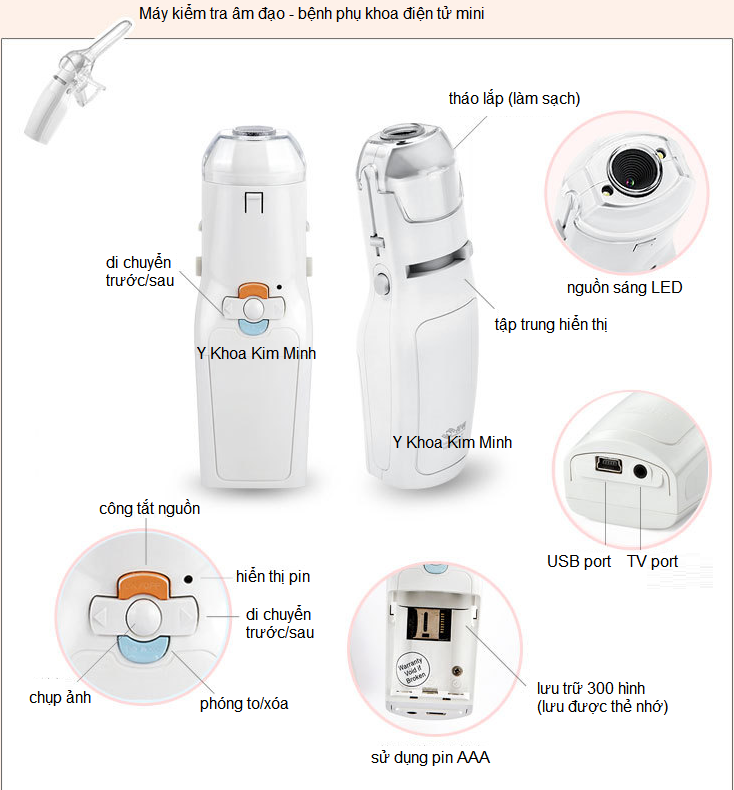 Máy kiểm tra âm đạo - bệnh phụ khoa điện tử mini

tháo lắp (làm sạch)

di chuyển trước/sau

nguồn sáng LED

tập trung hiển thị

Y Khoa Kim Minh

Y Khoa Kim Minh

công tắt nguồn

hiển thị pin

di chuyển trước/sau

chụp ảnh

phóng to/xóa

USB port

TV port

Warranty Void if Broken

lưu trữ 300 hình (lưu được thẻ nhớ)

sử dụng pin AAA